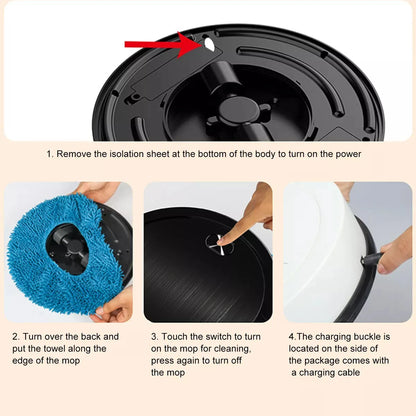 1. Remove the isolation sheet at the bottom of the body to turn on the power

2. Turn over the back and put the towel along the edge of the mop

3. Touch the switch to turn on the mop for cleaning, press again to turn off the mop

4.The charging buckle is located on the side of the package comes with a charging cable